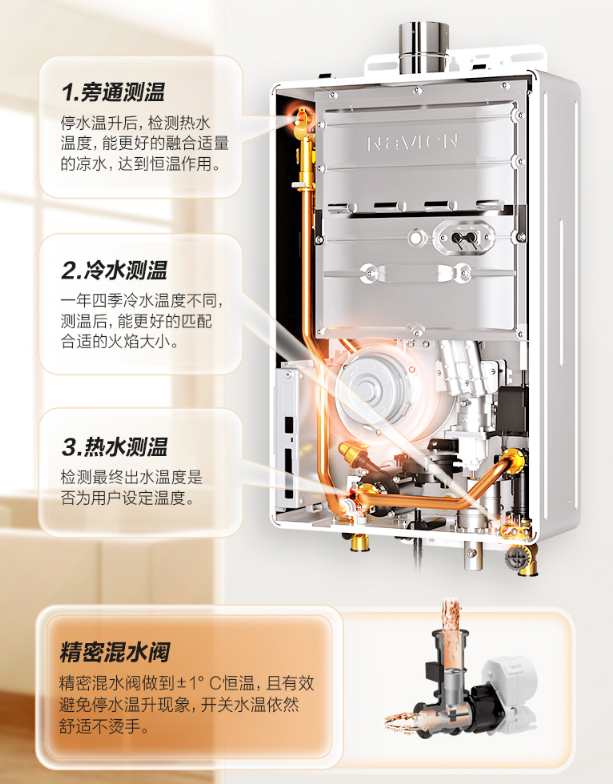 1.旁通测温

停水温升后，检测热水温度，能更好的融合适量的凉水，达到恒温作用。

NAVIEN

2.冷水测温

一年四季冷水温度不同，测温后，能更好的匹配合适的火焰大小。

3.热水测温

检测最终出水温度是否为用户设定温度。

精密混水阀

精密混水阀做到±1° C恒温，且有效避免停水温升现象，开关水温依然舒适不烫手。